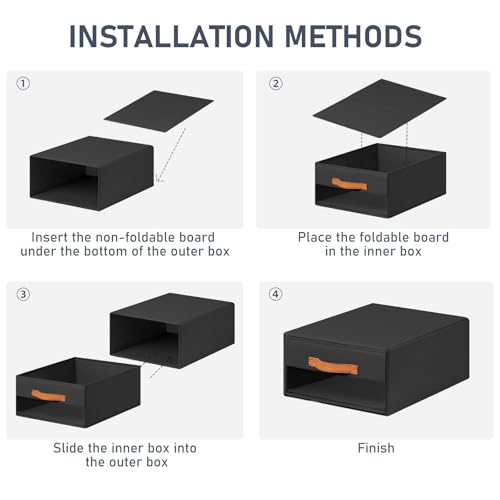 INSTALLATION METHODS

①

Insert the non-foldable board under the bottom of the outer box

②

Place the foldable board in the inner box

③

Slide the inner box into the outer box

④

Finish