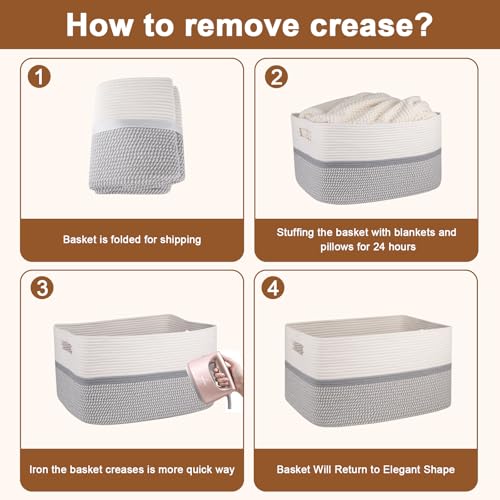 How to remove crease?

1

Basket is folded for shipping

2

Stuffing the basket with blankets and pillows for 24 hours

3

Iron the basket creases is more quick way

4

Basket Will Return to Elegant Shape