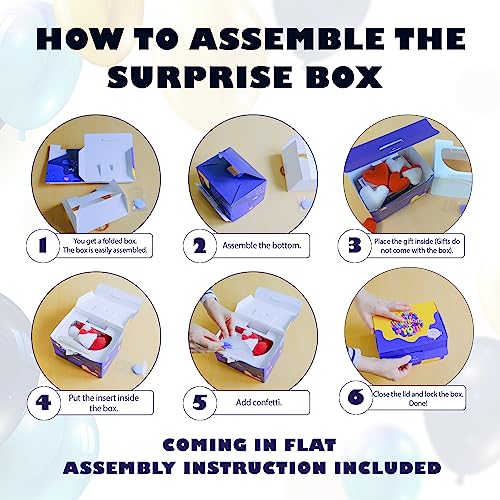 HOW TO ASSEMBLE THE SURPRISE BOX

1 You get a folded box. The box is easily assembled.

2 Assemble the bottom.

3 Place the gift inside (Gifts do not come with the box).

4 Put the insert inside the box.

5 Add confetti.

6 Close the lid and lock the box. Done!

COMING IN FLAT
ASSEMBLY INSTRUCTION INCLUDED