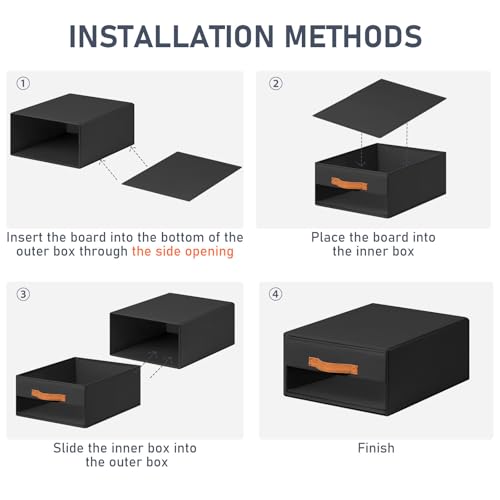 INSTALLATION METHODS

①

Insert the board into the bottom of the outer box through the side opening

②

Place the board into the inner box

③

Slide the inner box into the outer box

④

Finish