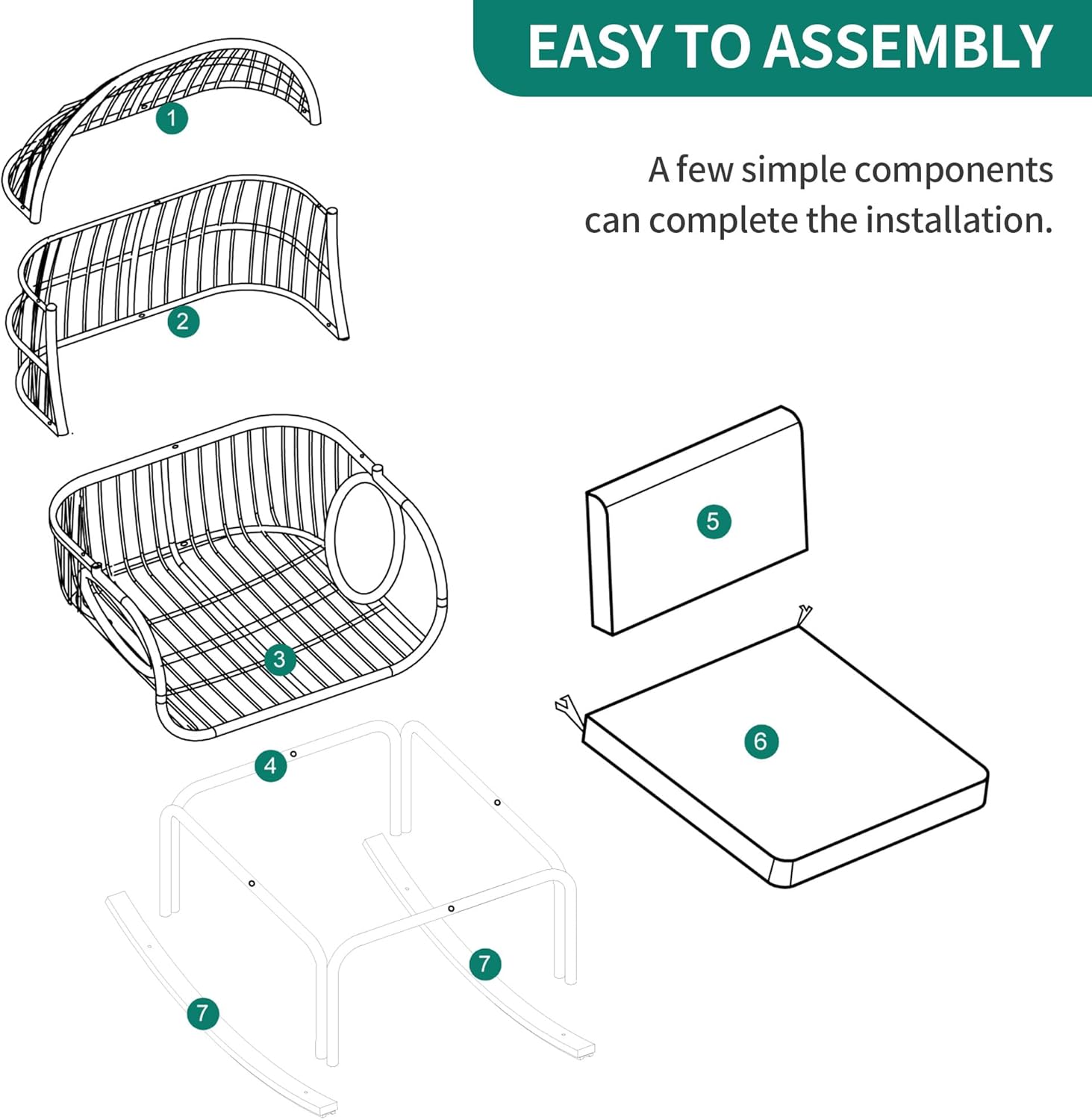 EASY TO ASSEMBLY

A few simple components can complete the installation.

1

2

3

4

5

6

7

7