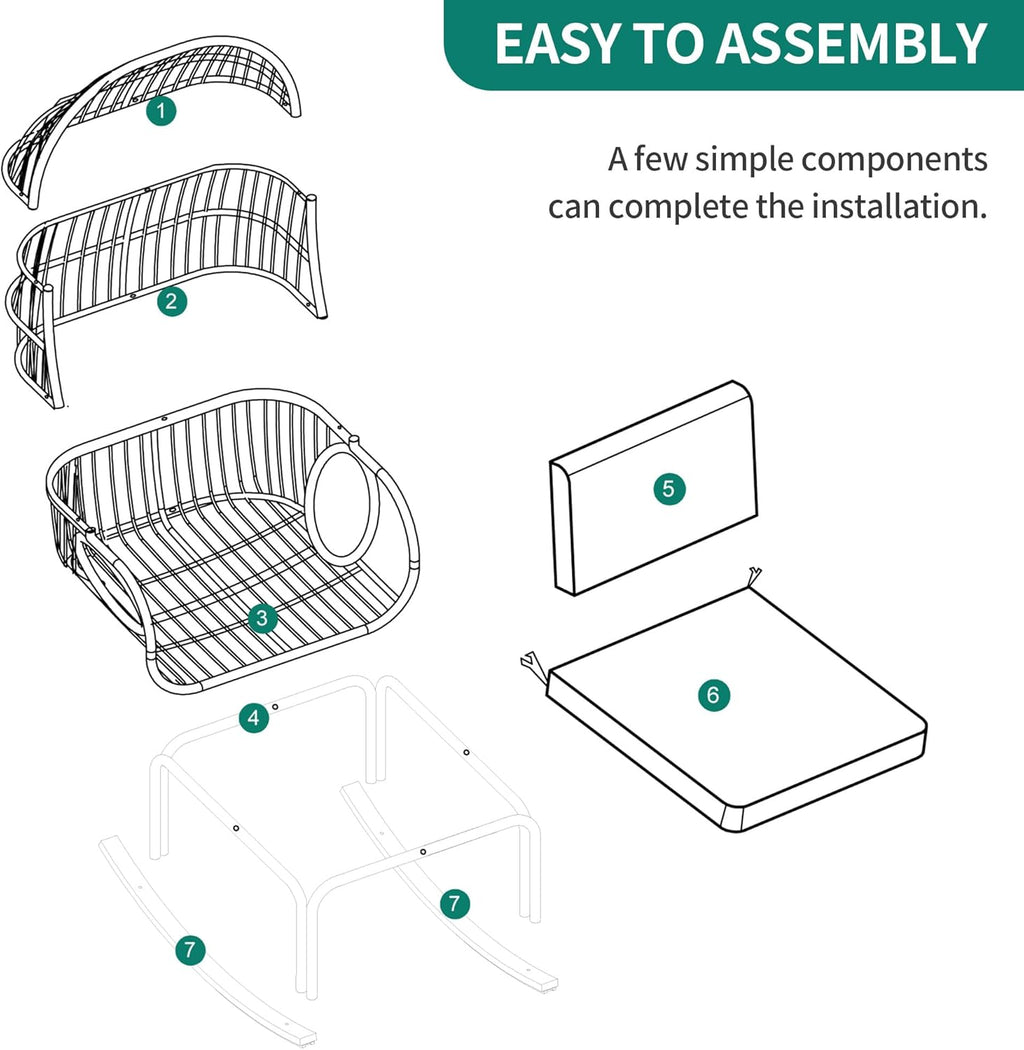 EASY TO ASSEMBLY

A few simple components can complete the installation.

1

2

3

4

5

6

7

7