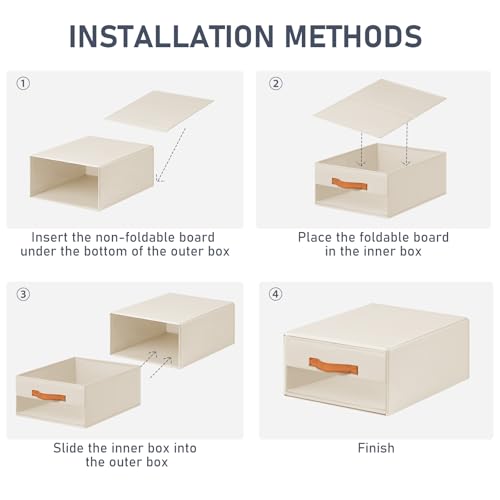 INSTALLATION METHODS

①

Insert the non-foldable board under the bottom of the outer box

②

Place the foldable board in the inner box

③

Slide the inner box into the outer box

④

Finish