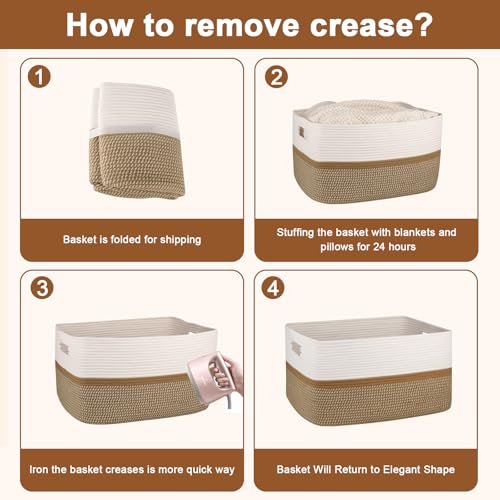 How to remove crease?

1

Basket is folded for shipping

2

Stuffing the basket with blankets and pillows for 24 hours

3

Iron the basket creases is more quick way

4

Basket Will Return to Elegant Shape