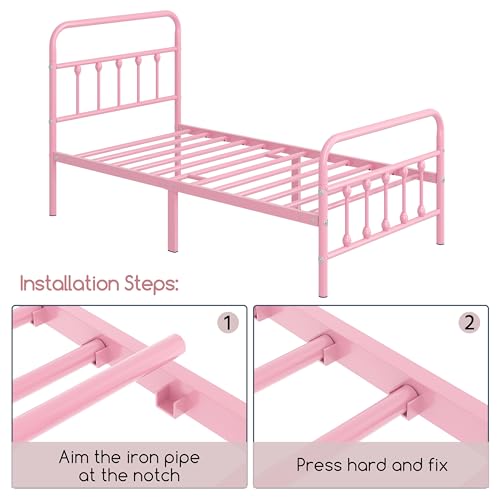 Installation Steps:

1

Aim the iron pipe at the notch

2

Press hard and fix