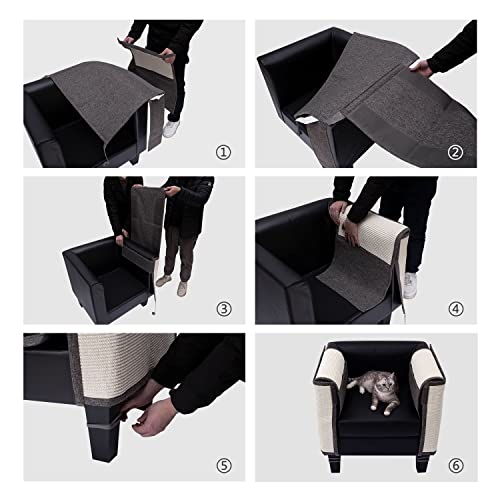 ①
②
③
④
⑤
⑥