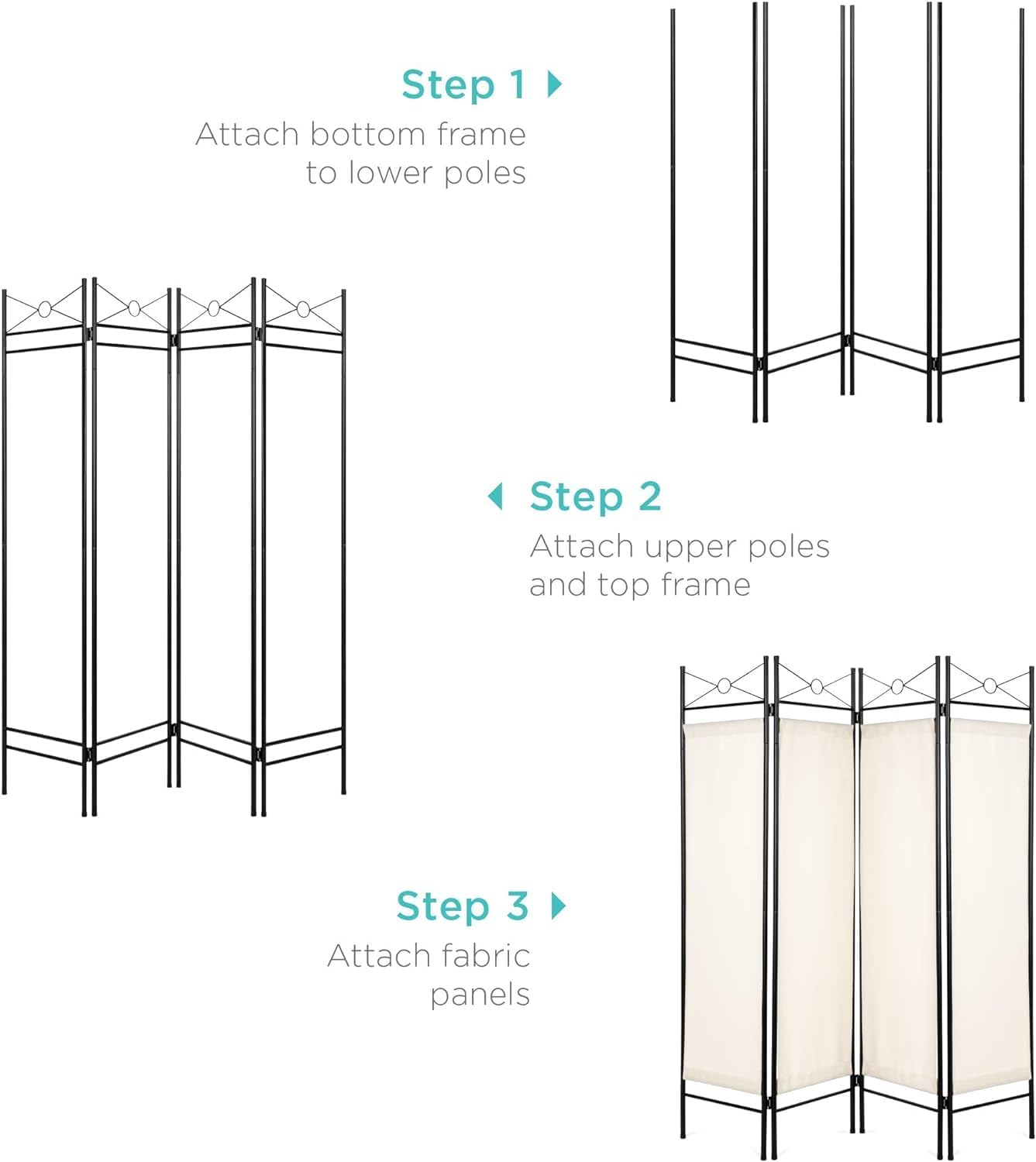 Step 1
Attach bottom frame to lower poles

Step 2
Attach upper poles and top frame

Step 3
Attach fabric panels