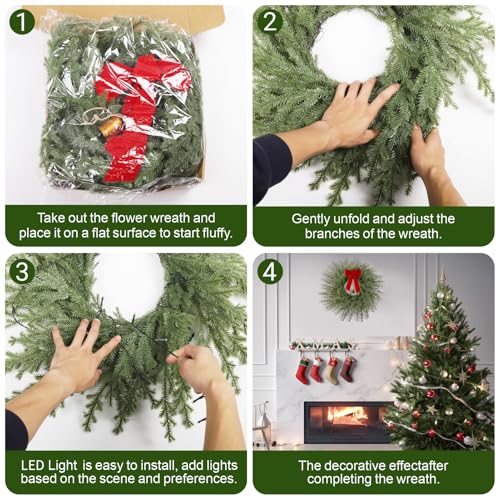 1

Take out the flower wreath and place it on a flat surface to start fluffy.

2

Gently unfold and adjust the branches of the wreath.

3

LED Light is easy to install, add lights based on the scene and preferences.

4

The decorative effectafter completing the wreath.