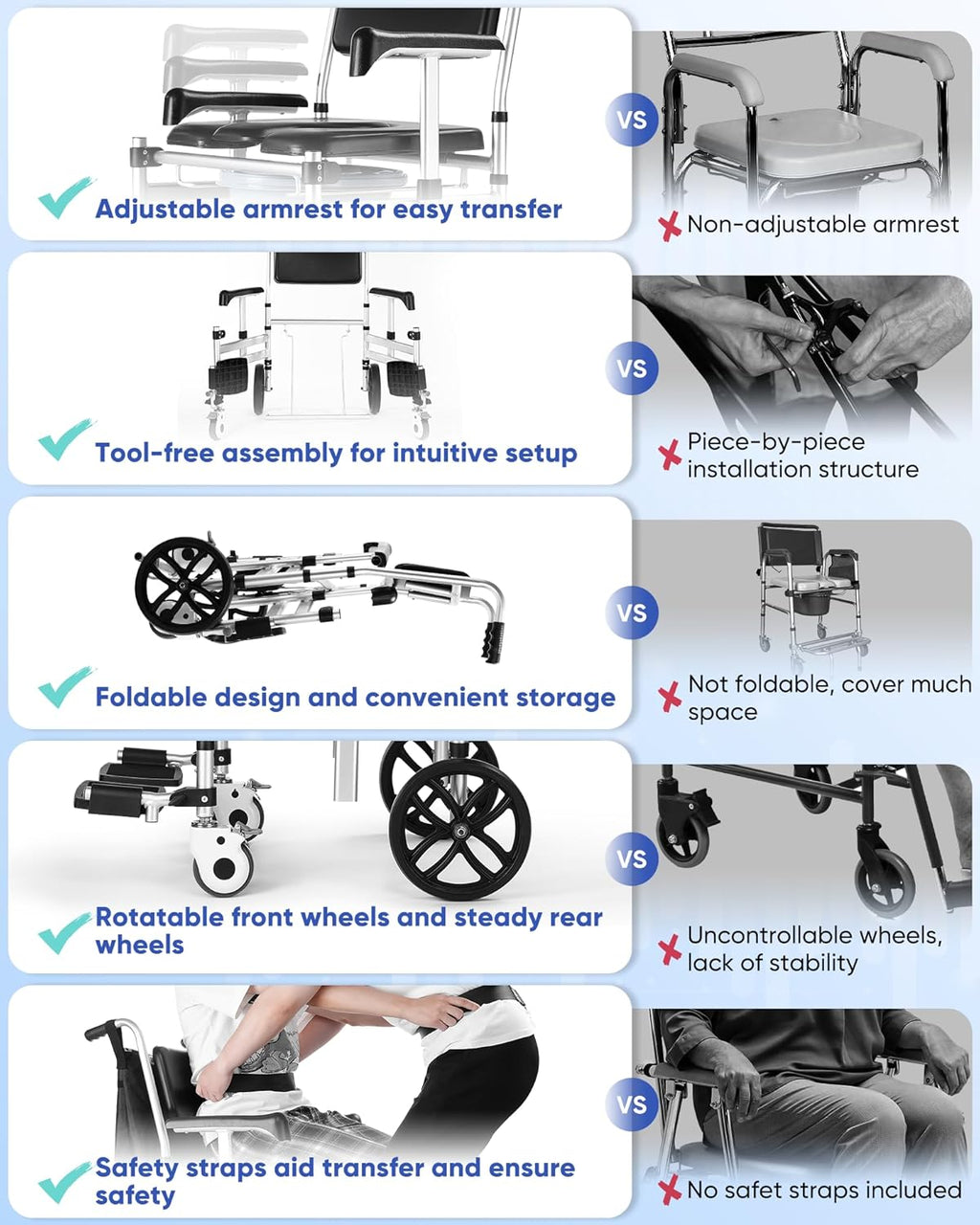 Adjustable armrest for easy transfer

VS

Non-adjustable armrest

Tool-free assembly for intuitive setup

VS

Piece-by-piece installation structure

Foldable design and convenient storage

VS

Not foldable, cover much space

Rotatable front wheels and steady rear wheels

VS

Uncontrollable wheels, lack of stability

Safety straps aid transfer and ensure safety

VS

No safet straps included