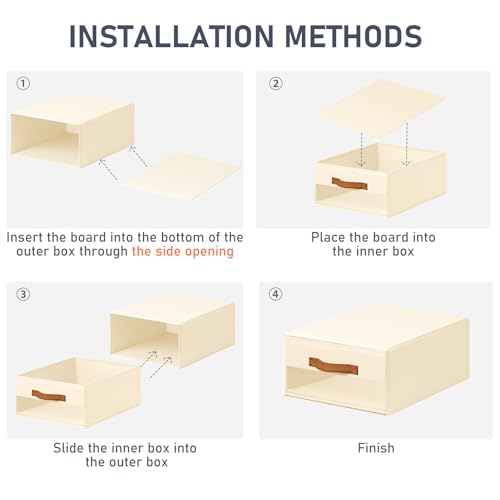 INSTALLATION METHODS

①

Insert the board into the bottom of the outer box through the side opening

②

Place the board into the inner box

③

Slide the inner box into the outer box

④

Finish